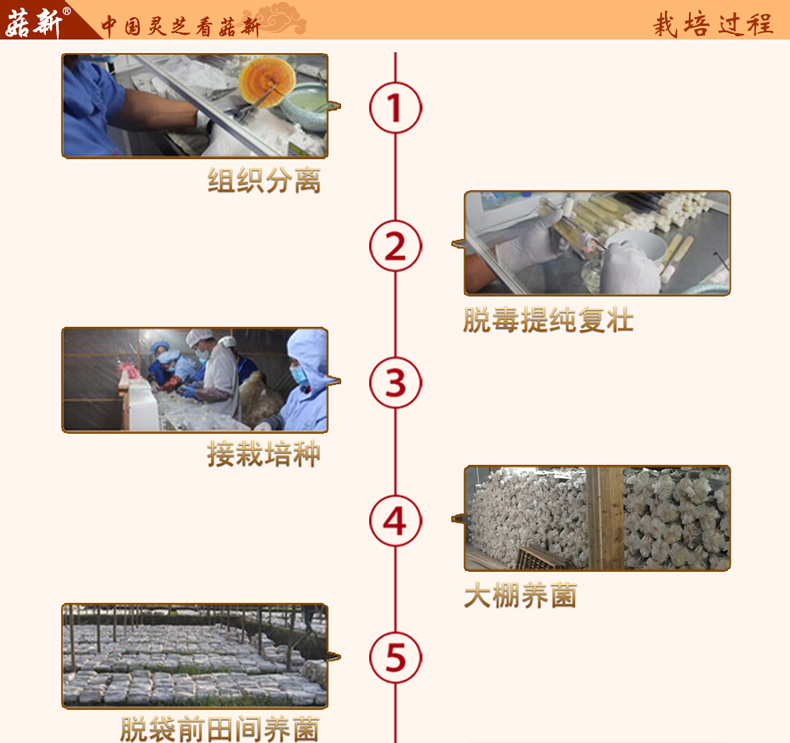 菇新®
中国灵芝看菇新
栽培过程

1
组织分离

2
脱毒提纯复壮

3
接栽培种

4
大棚养菌

5
脱袋前田间养菌